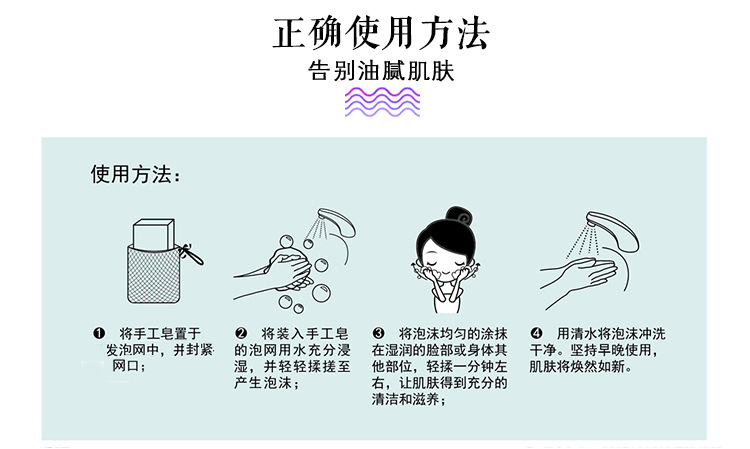 正确使用方法
告别油腻肌肤

使用方法：

❶ 将手工皂置于发泡网中，并封紧网口；

❷ 将装入手工皂的泡网用水充分浸湿，并轻轻揉搓至产生泡沫；

❸ 将泡沫均匀的涂抹在湿润的脸部或身体其他部位，轻揉一分钟左右，让肌肤得到充分的清洁和滋养；

❹ 用清水将泡沫冲洗干净。坚持早晚使用，肌肤将焕然如新。